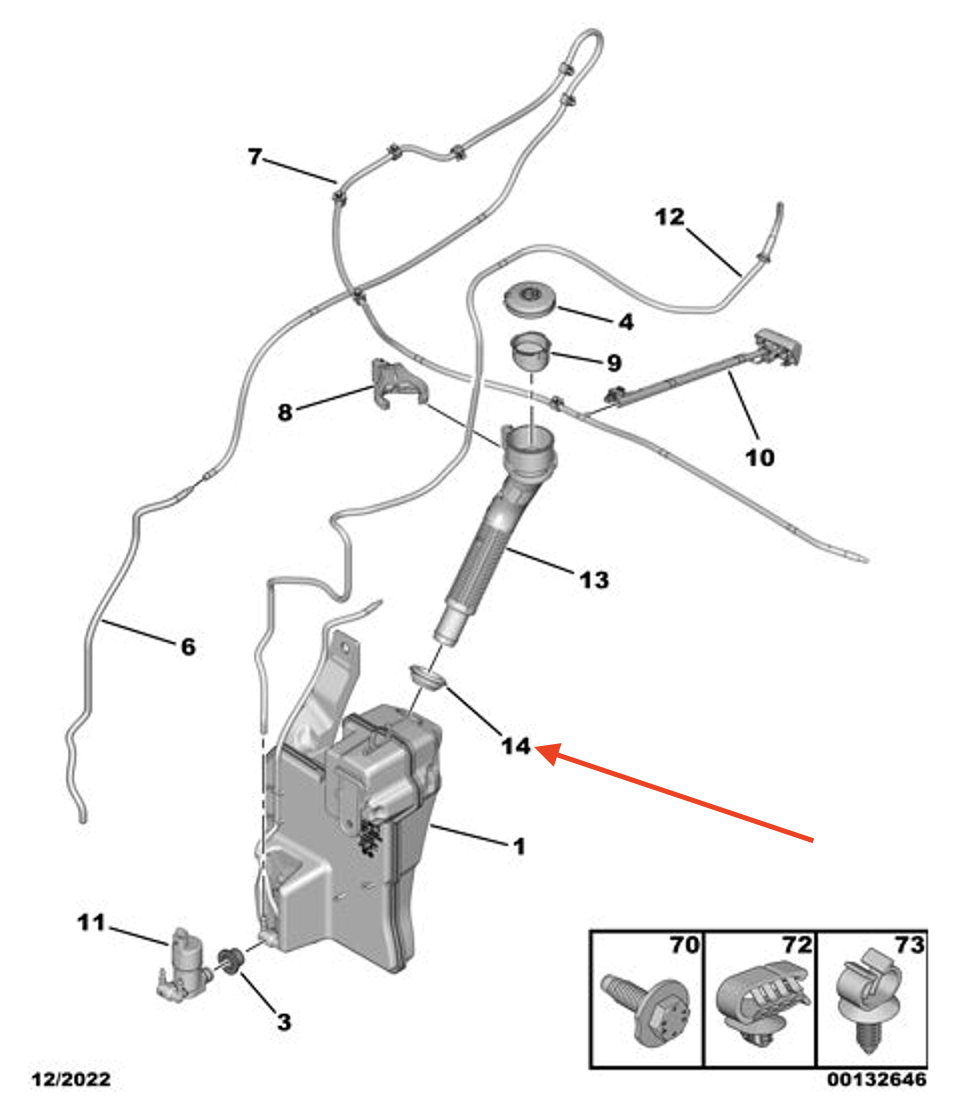 7
12
4
9
8
10
13
6
14
1
11
3
70
72
73
12/2022
00132646